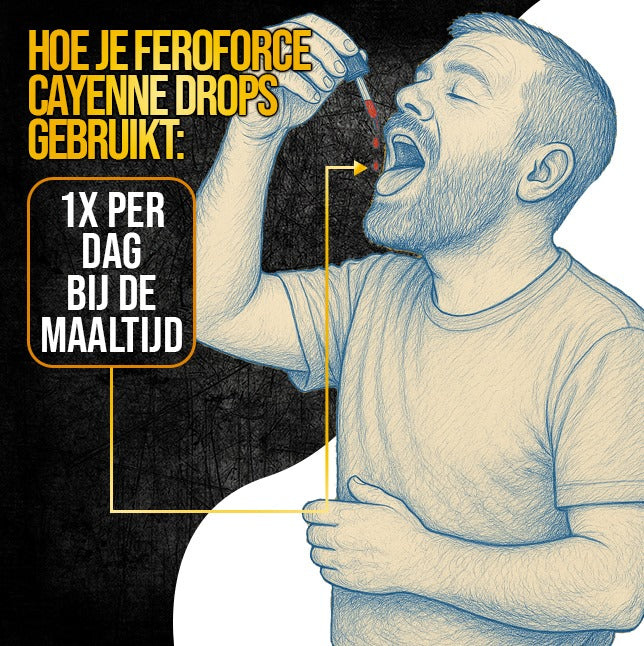 HOE JE FEROFORCE CAYENNE DROPS GEBRUIKT:

1X PER DAG BIJ DE MAALTIJD